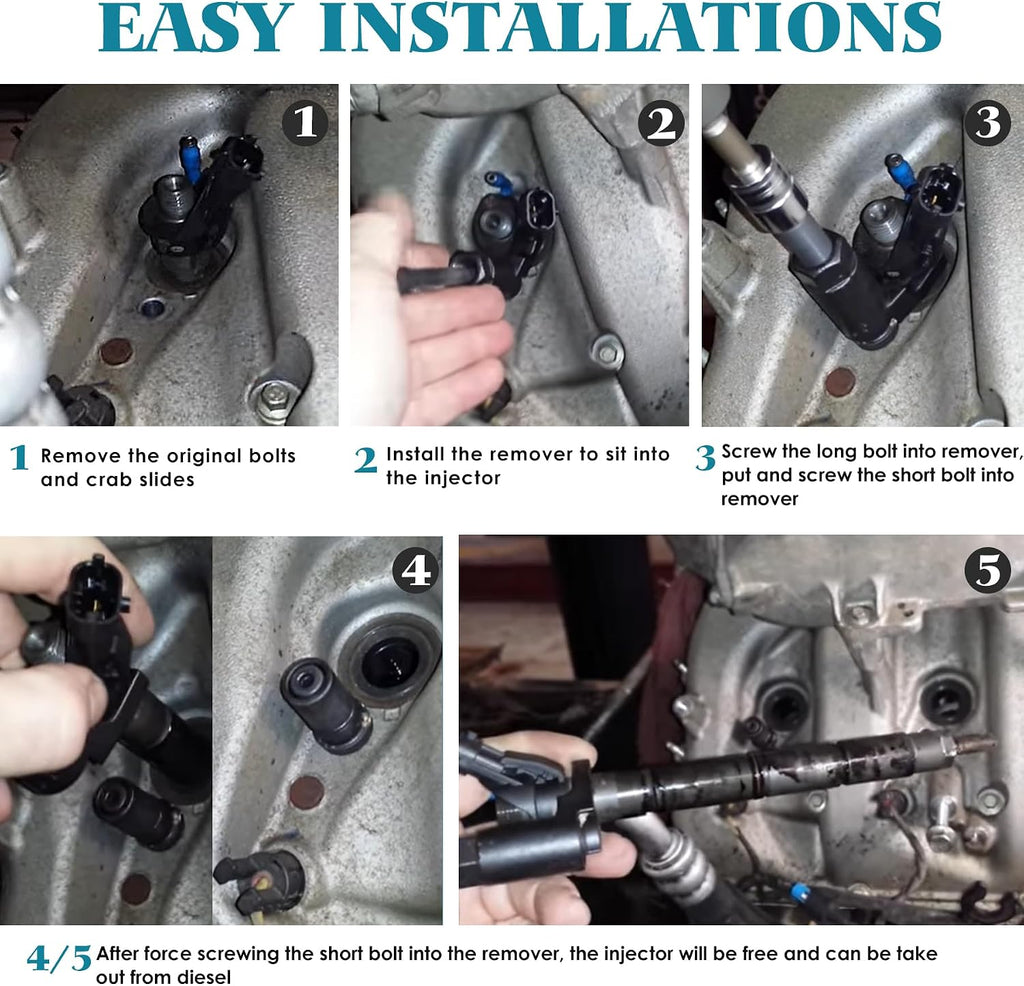 EASY INSTALLATIONS

1

2

3

1 Remove the original bolts and crab slides

2 Install the remover to sit into the injector

3 Screw the long bolt into remover, put and screw the short bolt into remover

4

5

4/5 After force screwing the short bolt into the remover, the injector will be free and can be take out from diesel