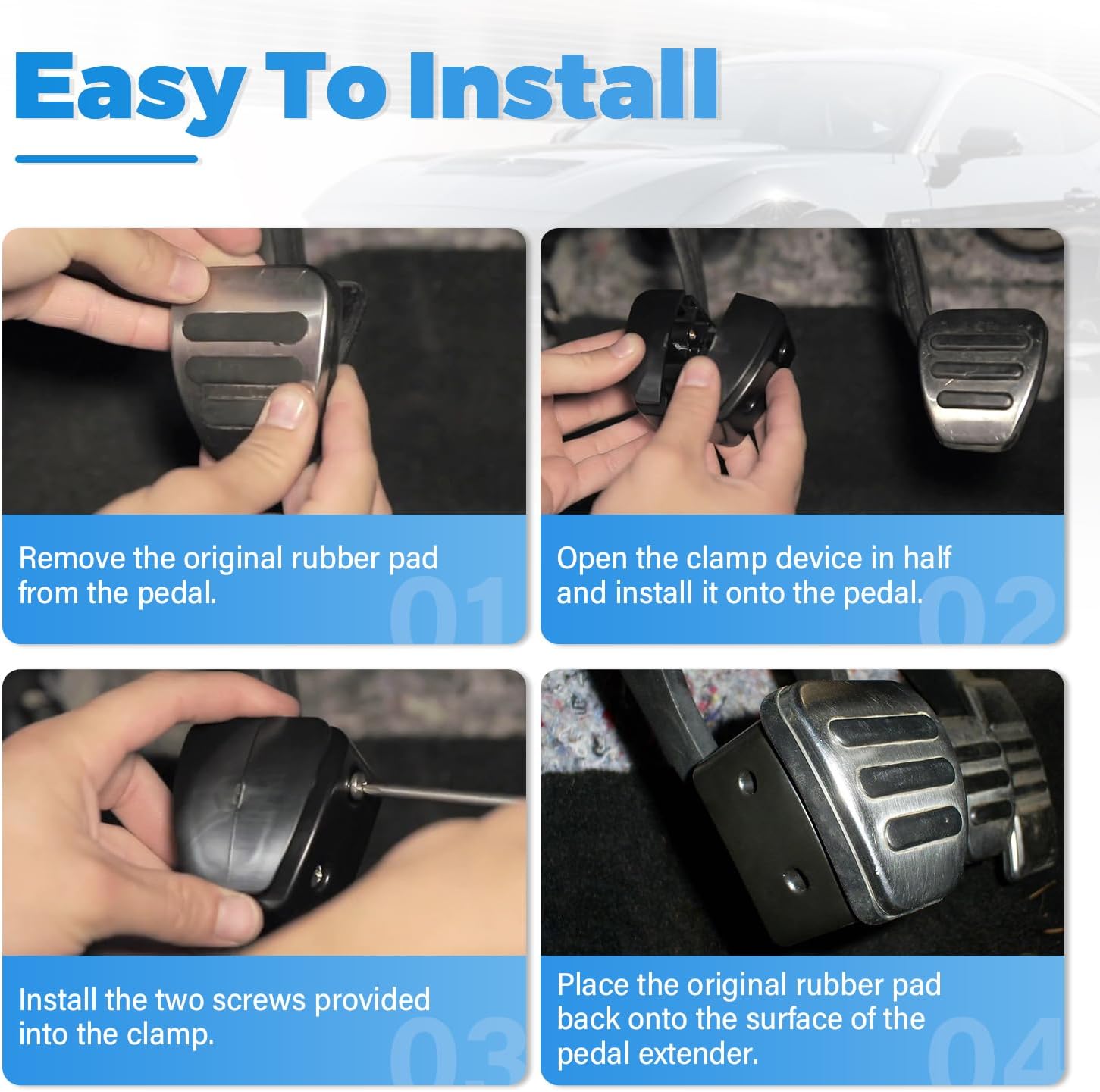 Easy To Install

Remove the original rubber pad from the pedal.

01

Open the clamp device in half and install it onto the pedal.

02

Install the two screws provided into the clamp.

03

Place the original rubber pad back onto the surface of the pedal extender.

04