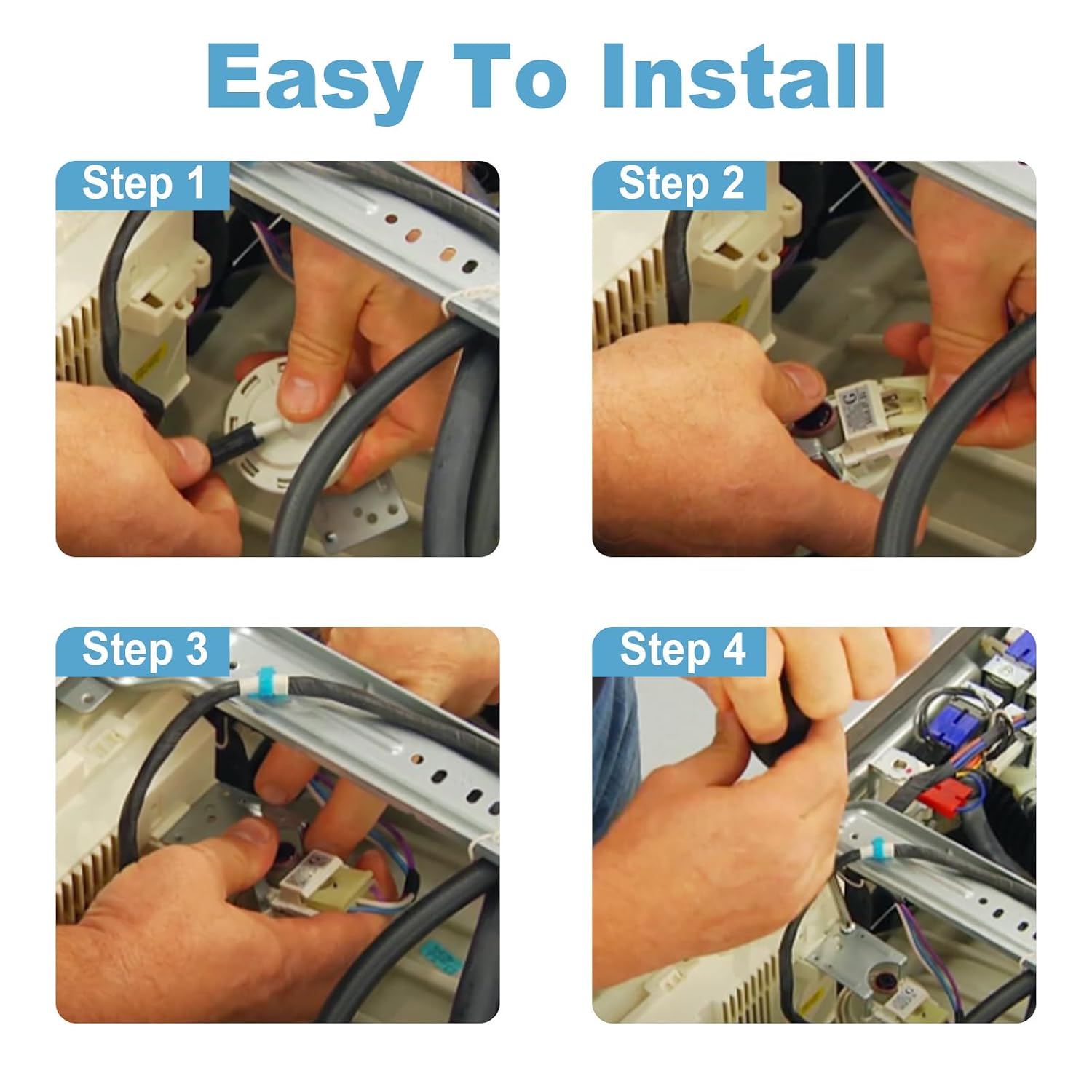 Easy To Install

Step 1

Step 2

Step 3

Step 4